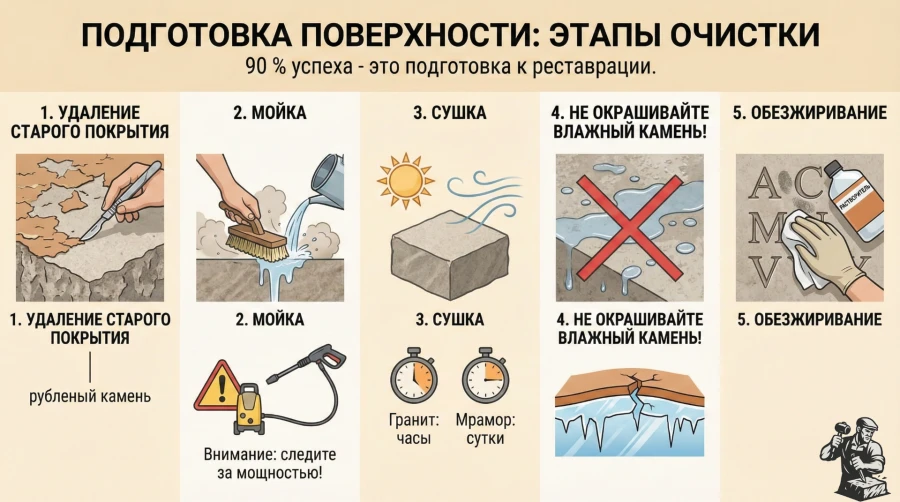 ПОДГОТОВКА ПОВЕРХНОСТИ: ЭТАПЫ ОЧИСТКИ

90 % успеха - это подготовка к реставрации.

1. УДАЛЕНИЕ СТАРОГО ПОКРЫТИЯ

1. УДАЛЕНИЕ СТАРОГО ПОКРЫТИЯ

рубленый камень

2. МОЙКА

2. МОЙКА

Внимание: следите за мощностью!

3. СУШКА

3. СУШКА

Гранит: часы

Мрамор: сутки

4. НЕ ОКРАШИВАЙТЕ ВЛАЖНЫЙ КАМЕНЬ!

4. НЕ ОКРАШИВАЙТЕ ВЛАЖНЫЙ КАМЕНЬ!

5. ОБЕЗЖИРИВАНИЕ

A C
M
V

РАСТВОРИТЕЛЬ

5. ОБЕЗЖИРИВАНИЕ